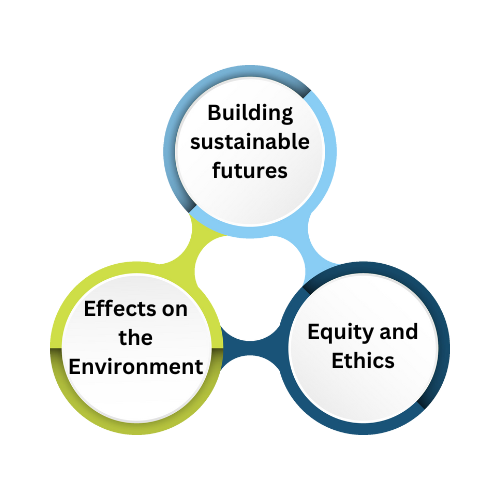 Building sustainable futures

Effects on the Environment

Equity and Ethics