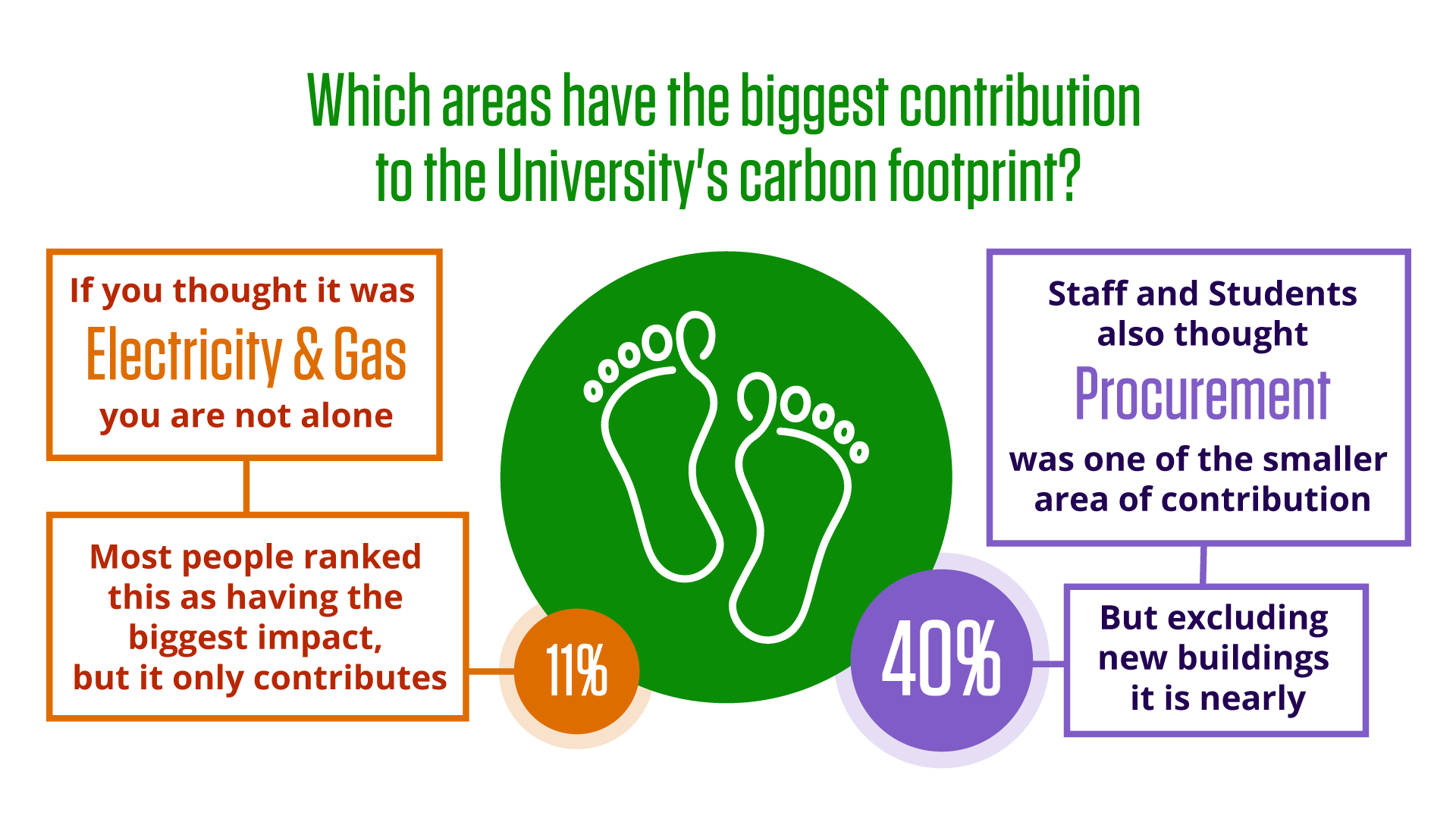 Which areas have the biggest contribution to the University's carbon footprint?

If you thought it was
Electricity & Gas
you are not alone

Most people ranked this as having the biggest impact, but it only contributes

11%

Staff and Students also thought
Procurement
was one of the smaller area of contribution

But excluding new buildings it is nearly

40%