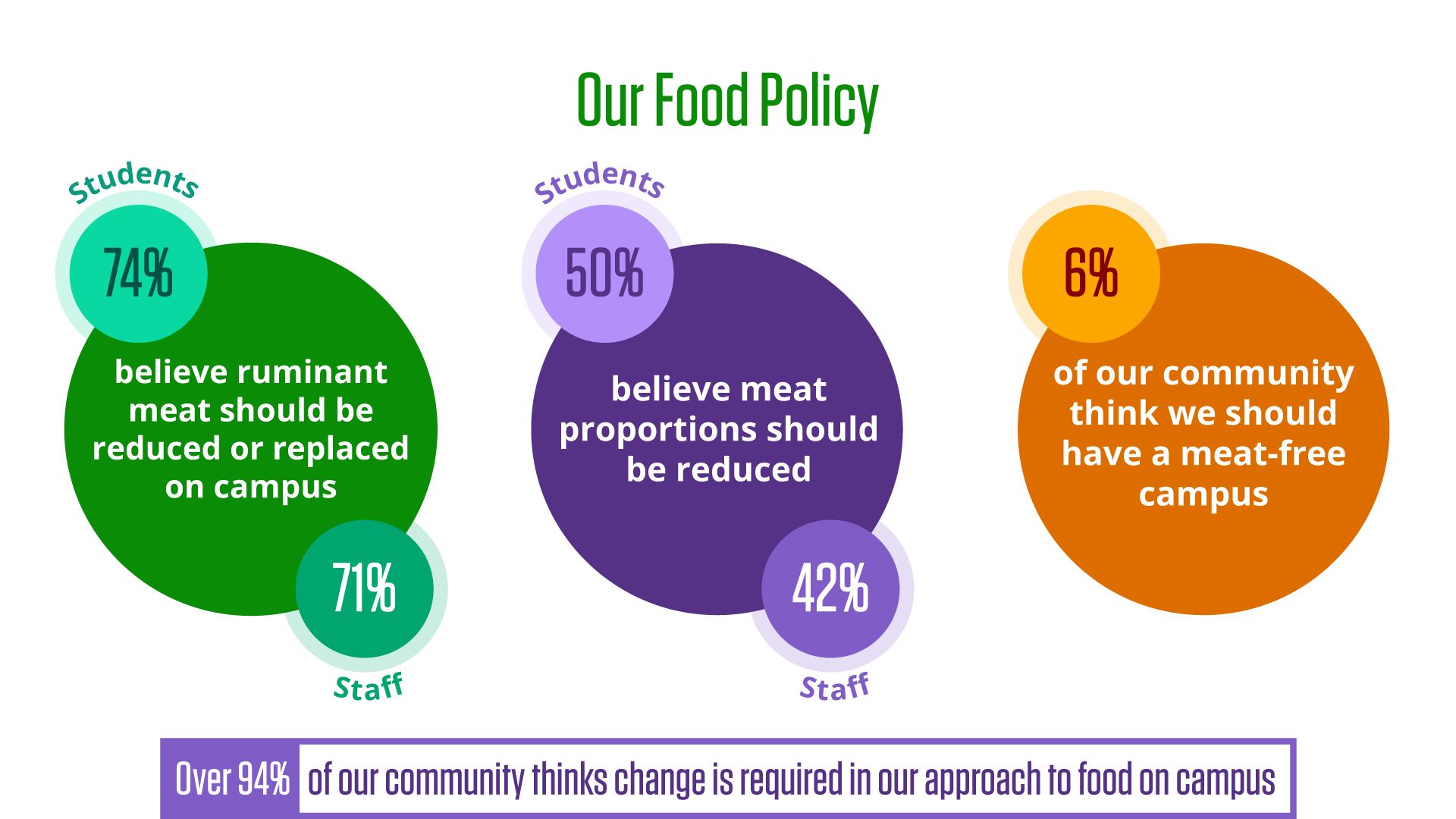 Our Food Policy

Students
74%
believe ruminant meat should be reduced or replaced on campus
71%
Staff

Students
50%
believe meat proportions should be reduced
42%
Staff

6%
of our community think we should have a meat-free campus

Over 94% of our community thinks change is required in our approach to food on campus