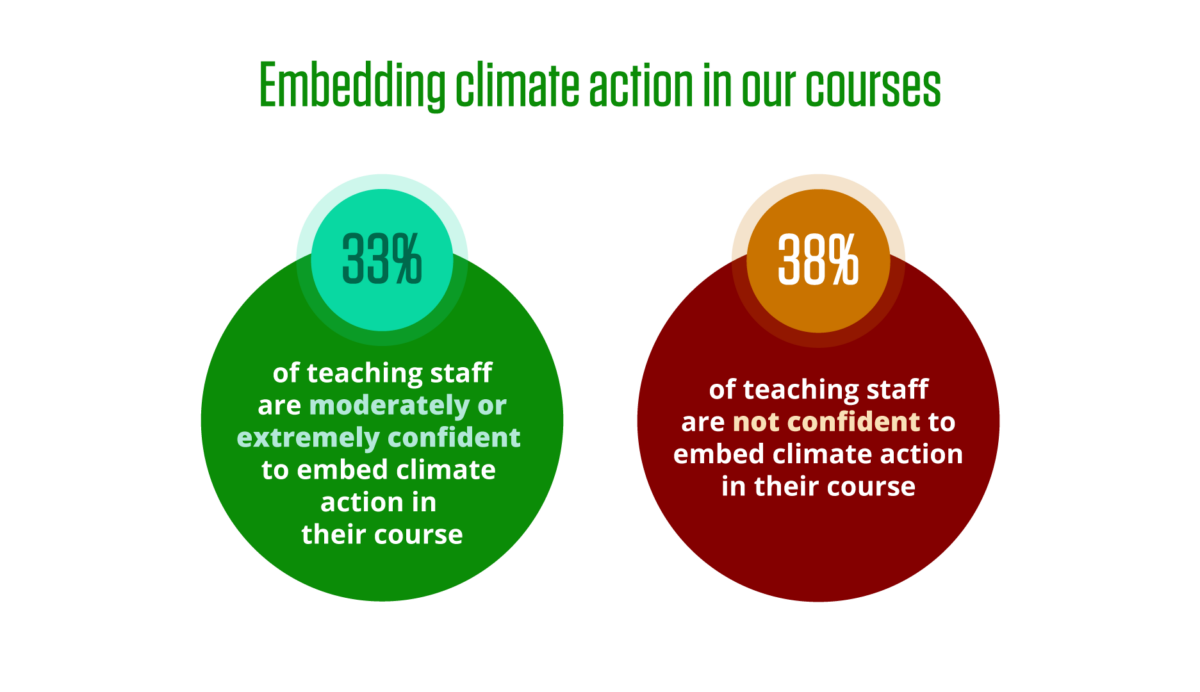 Embedding climate action in our courses

33%

of teaching staff are moderately or extremely confident to embed climate action in their course

38%

of teaching staff are not confident to embed climate action in their course